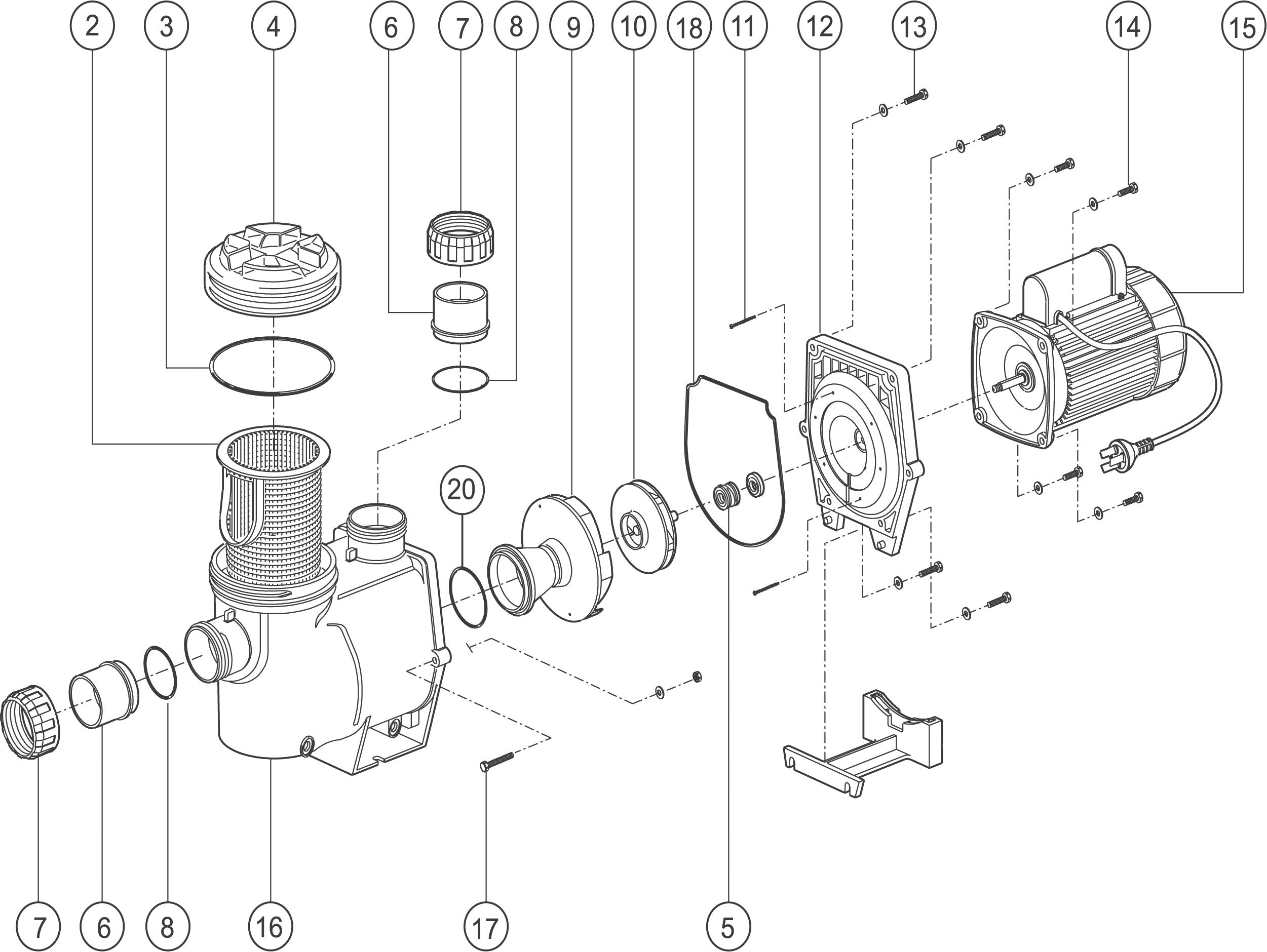 2
3
4
6
7
8
9
10
18
11
12
13
14
15
20
7
6
8
16
17
5